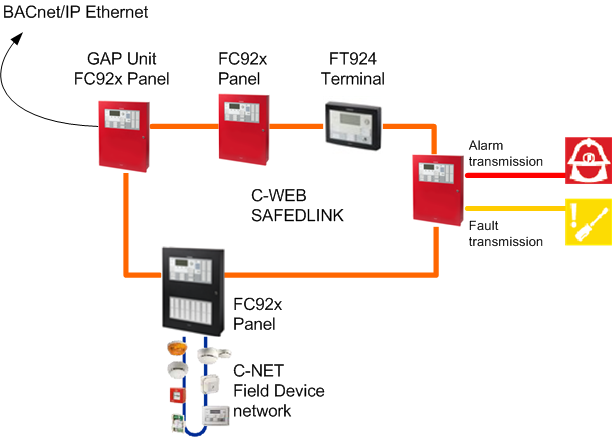 BACnet/IP Ethernet

GAP Unit
FC92x Panel

FC92x
Panel

FT924
Terminal

Alarm
transmission

C-WEB
SAFEDLINK

Fault
transmission

FC92x
Panel

C-NET
Field Device
network