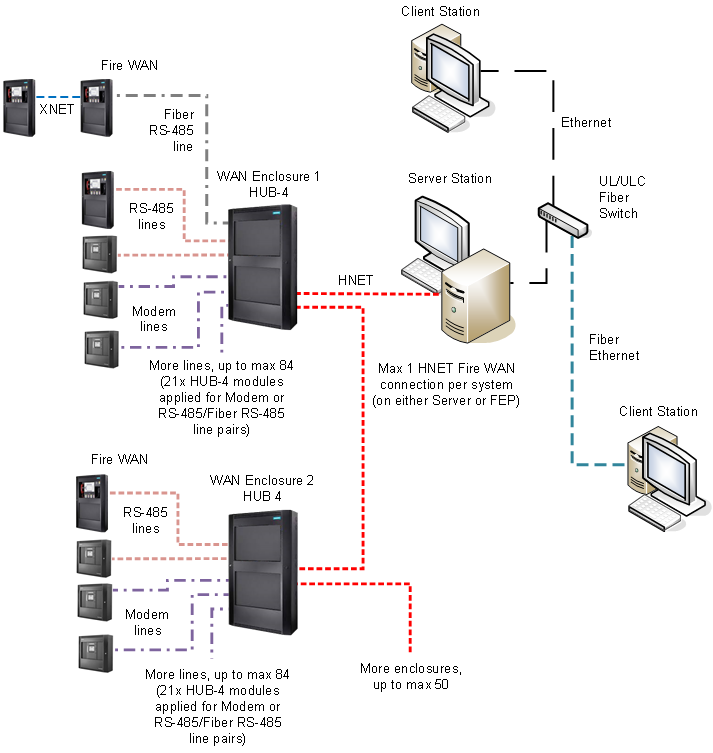 Client Station

Fire WAN

XNET

Fiber RS-485 line

Ethernet

WAN Enclosure 1 HUB-4

Server Station

UL/ULC Fiber Switch

RS-485 lines

HNET

Modem lines

Fiber Ethernet

More lines, up to max 84 (21x HUB-4 modules applied for Modem or RS-485/Fiber RS-485 line pairs)

Max 1 HNET Fire WAN connection per system (on either Server or FEP)

Client Station

Fire WAN

WAN Enclosure 2 HUB 4

RS-485 lines

Modem lines

More lines, up to max 84 (21x HUB-4 modules applied for Modem or RS-485/Fiber RS-485 line pairs)

More enclosures, up to max 50